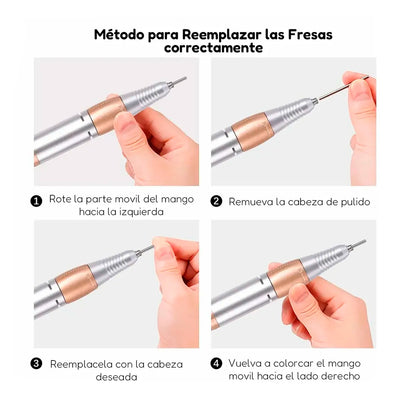 Método para Reemplazar las Fresas correctamente

1 Rote la parte movil del mango hacia la izquierda

2 Remueva la cabeza de pulido

3 Reemplacela con la cabeza deseada

4 Vuelva a colorcar el mango movil hacia el lado derecho